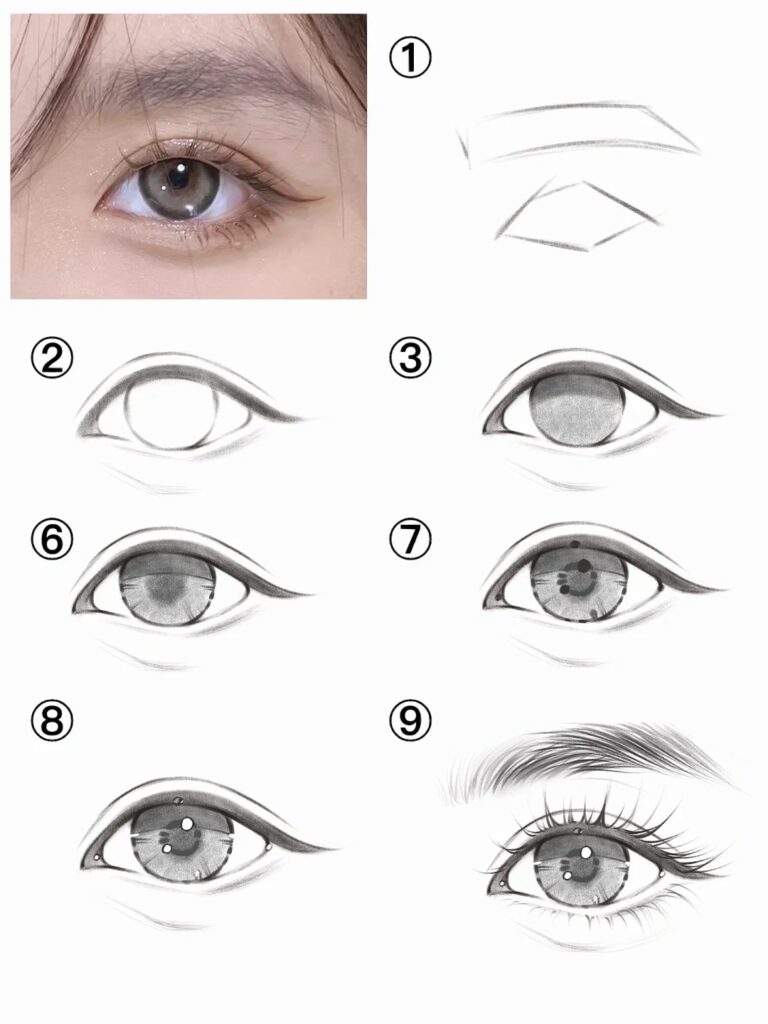 ①

②

③

⑥

⑦

⑧

⑨